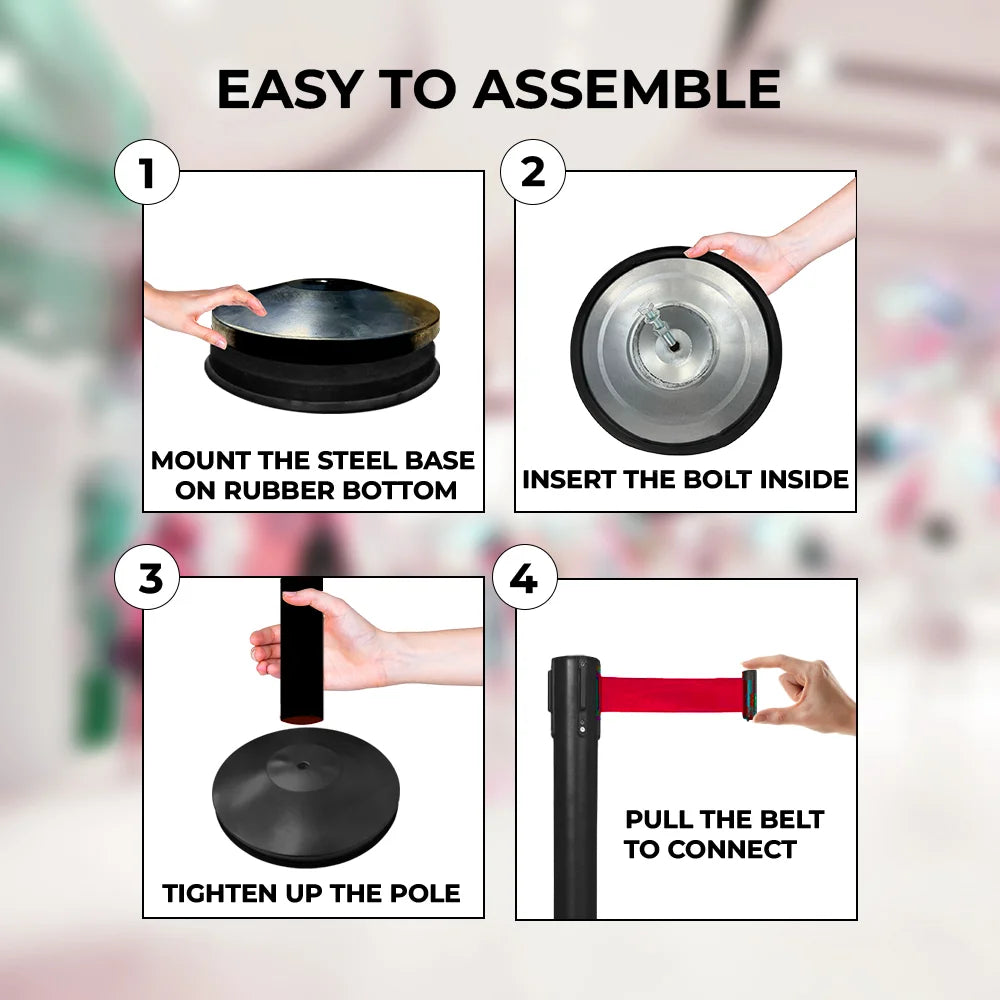 EASY TO ASSEMBLE

1

MOUNT THE STEEL BASE ON RUBBER BOTTOM

2

INSERT THE BOLT INSIDE

3

TIGHTEN UP THE POLE

4

PULL THE BELT TO CONNECT