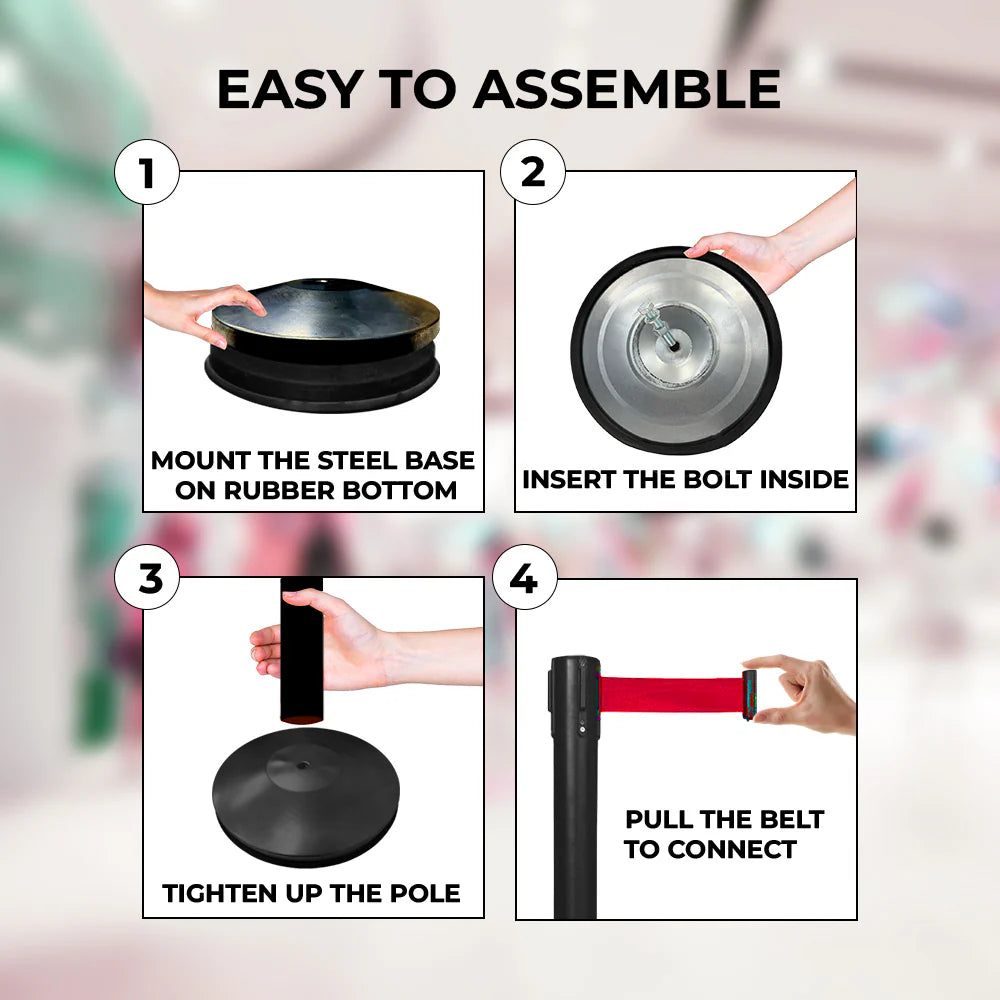 EASY TO ASSEMBLE

1

MOUNT THE STEEL BASE ON RUBBER BOTTOM

2

INSERT THE BOLT INSIDE

3

TIGHTEN UP THE POLE

4

PULL THE BELT TO CONNECT