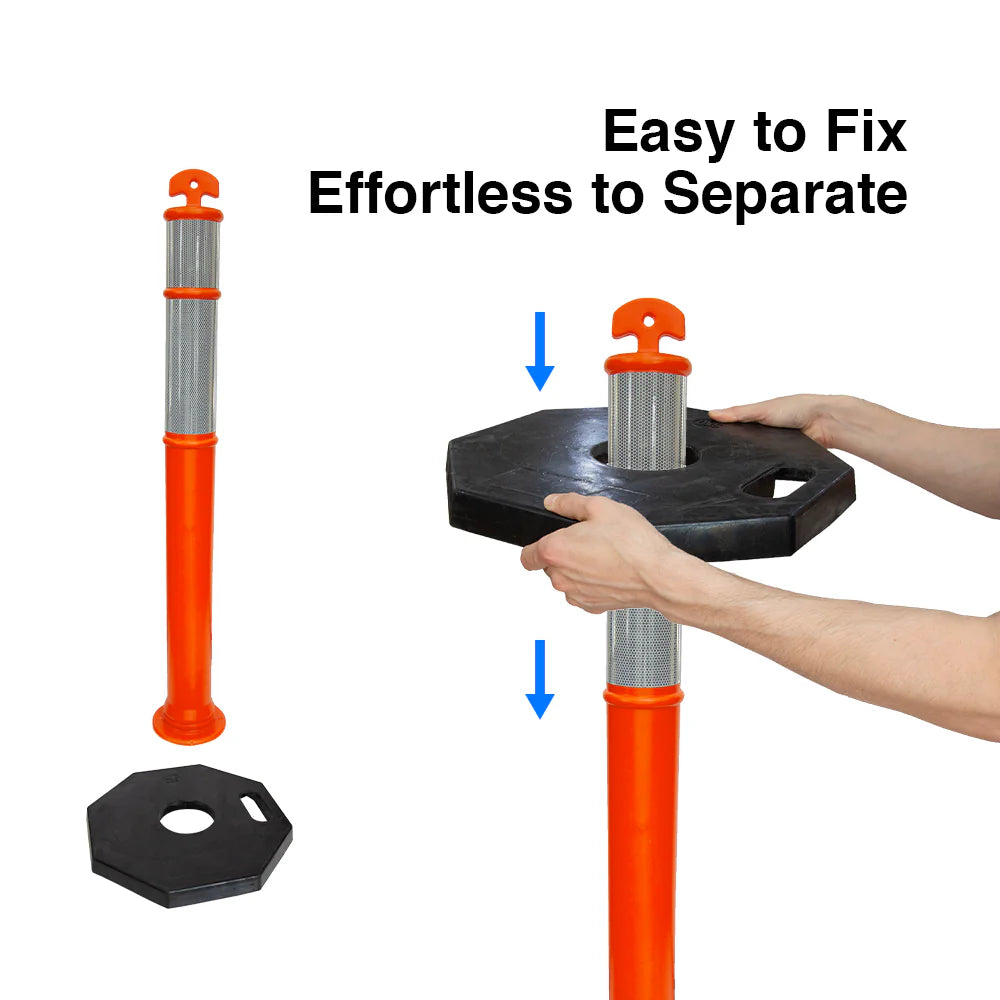 Easy to Fix
Effortless to Separate