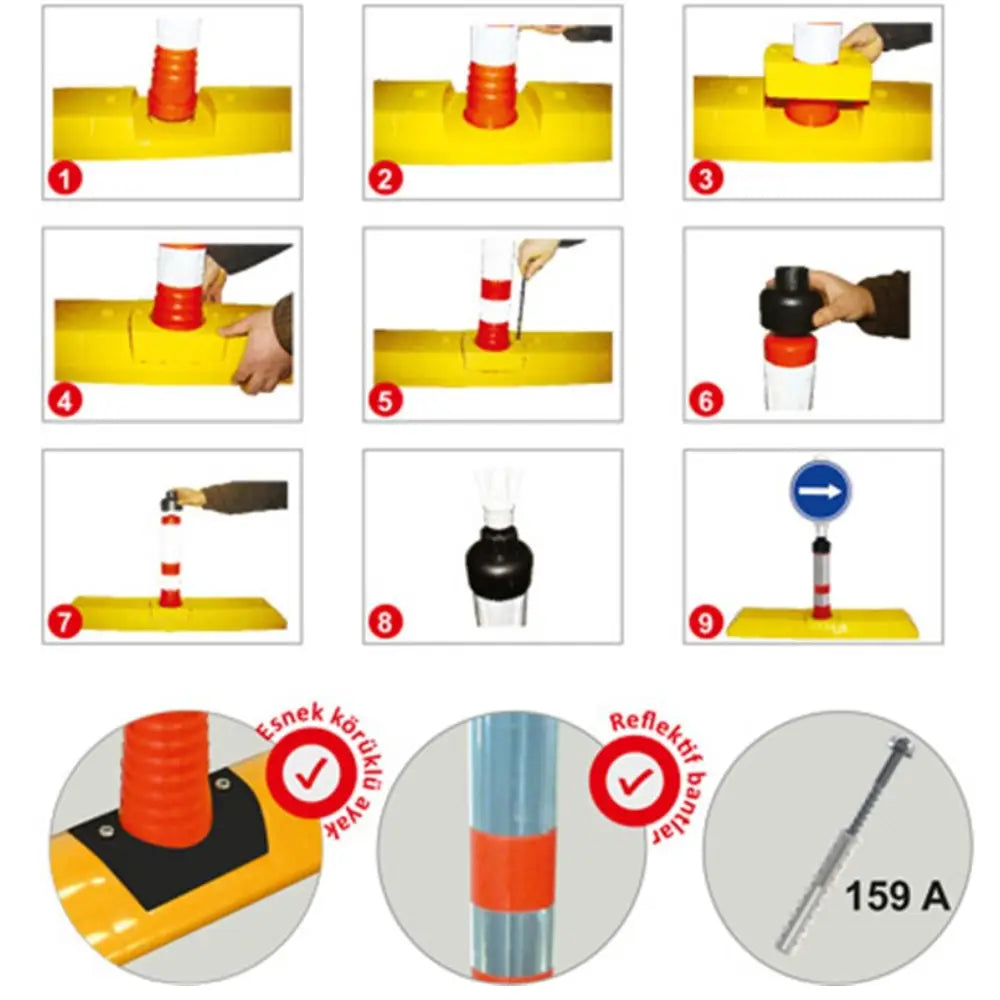 1
2
3
4
5
6
7
8
9

Esnek körüklü ayak

Reflektif bantlar

159 A