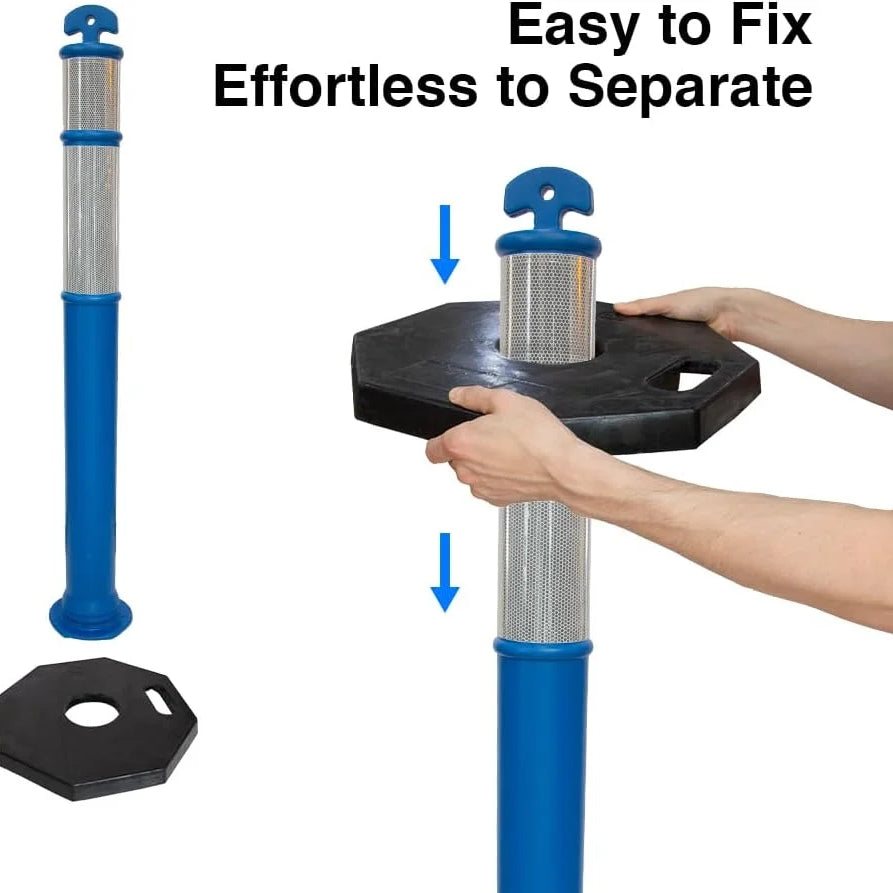 Easy to Fix
Effortless to Separate